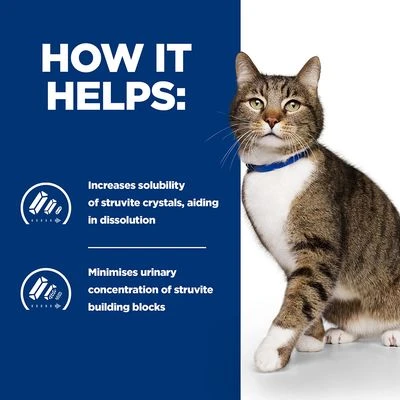 HOW IT HELPS:

Increases solubility of struvite crystals, aiding in dissolution

Minimises urinary concentration of struvite building blocks