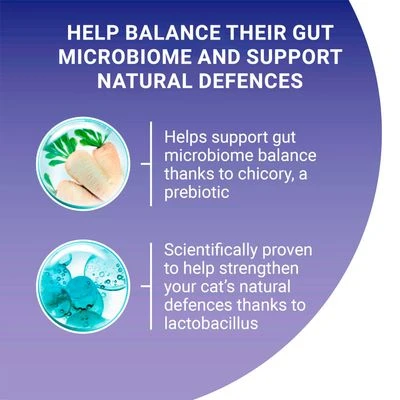 HELP BALANCE THEIR GUT MICROBIOME AND SUPPORT NATURAL DEFENCES

Helps support gut microbiome balance thanks to chicory, a prebiotic

Scientifically proven to help strengthen your cat's natural defences thanks to lactobacillus